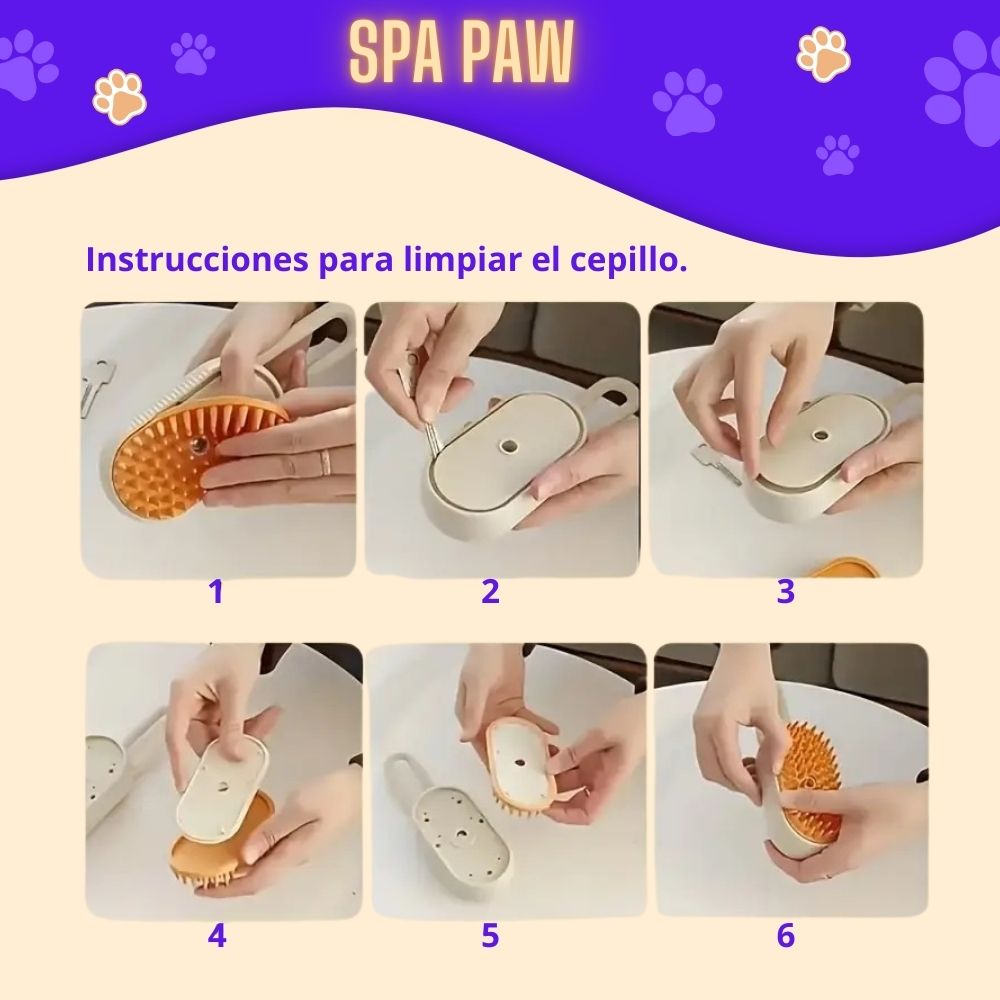 SPA PAW

Instrucciones para limpiar el cepillo.

1

2

3

4

5

6