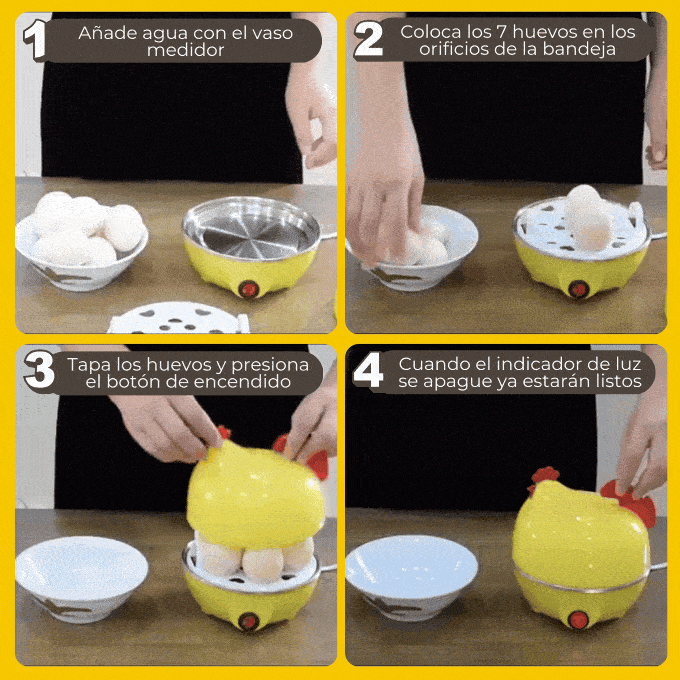 1 Añade agua con el vaso medidor

2 Coloca los 7 huevos en los orificios de la bandeja

3 Tapa los huevos y presiona el botón de encendido

4 Cuando el indicador de luz se apague ya estarán listos